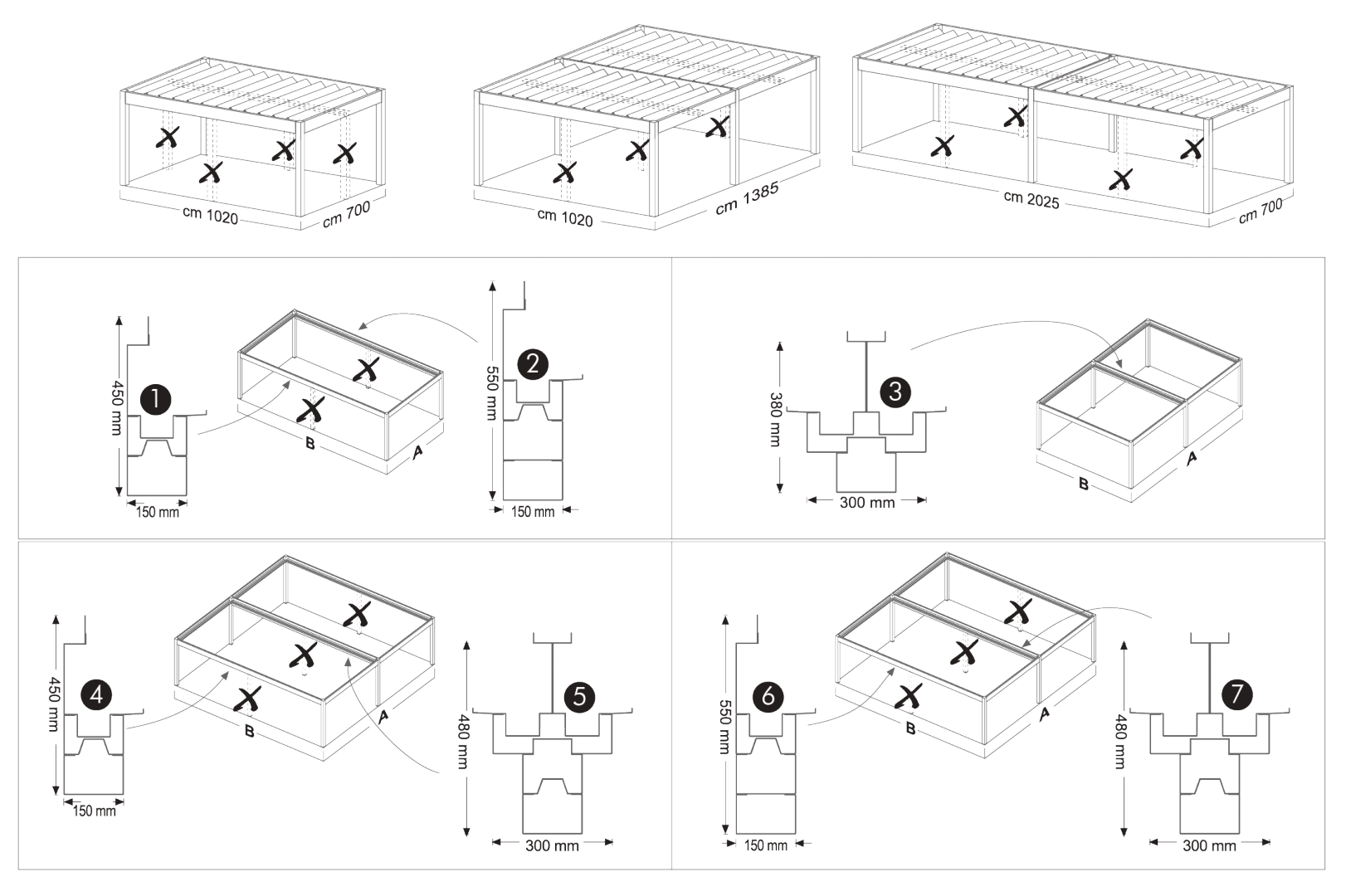 cm 1020
cm 700
cm 1020
cm 1385
cm 2025
cm 700

450 mm
1
150 mm
B
A
550 mm
2
150 mm

380 mm
3
300 mm
B
A

450 mm
4
150 mm
B
A
480 mm
5
300 mm

550 mm
6
150 mm
B
A
480 mm
7
300 mm